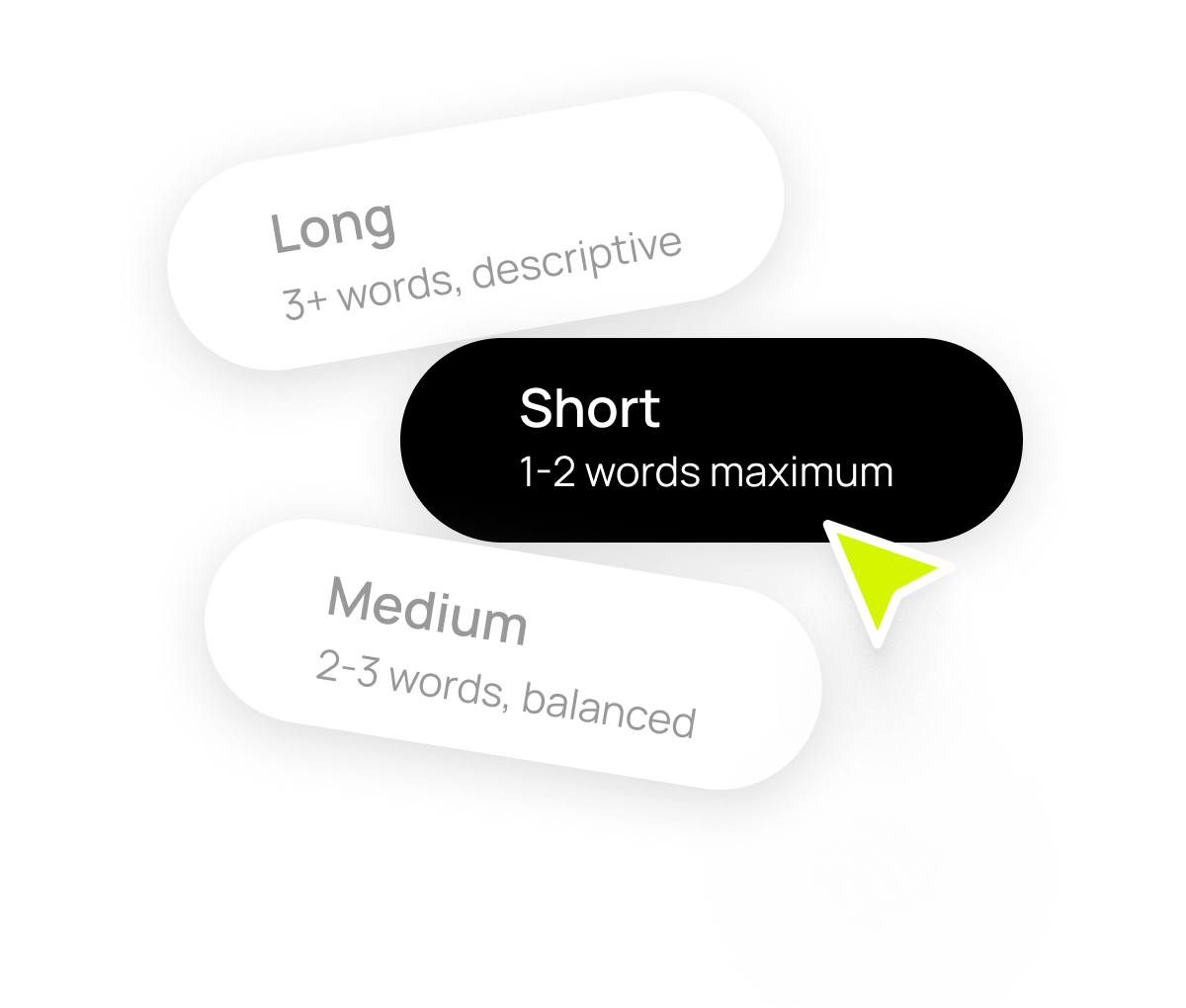 Long
3+ words, descriptive

Short
1-2 words maximum

Medium
2-3 words, balanced